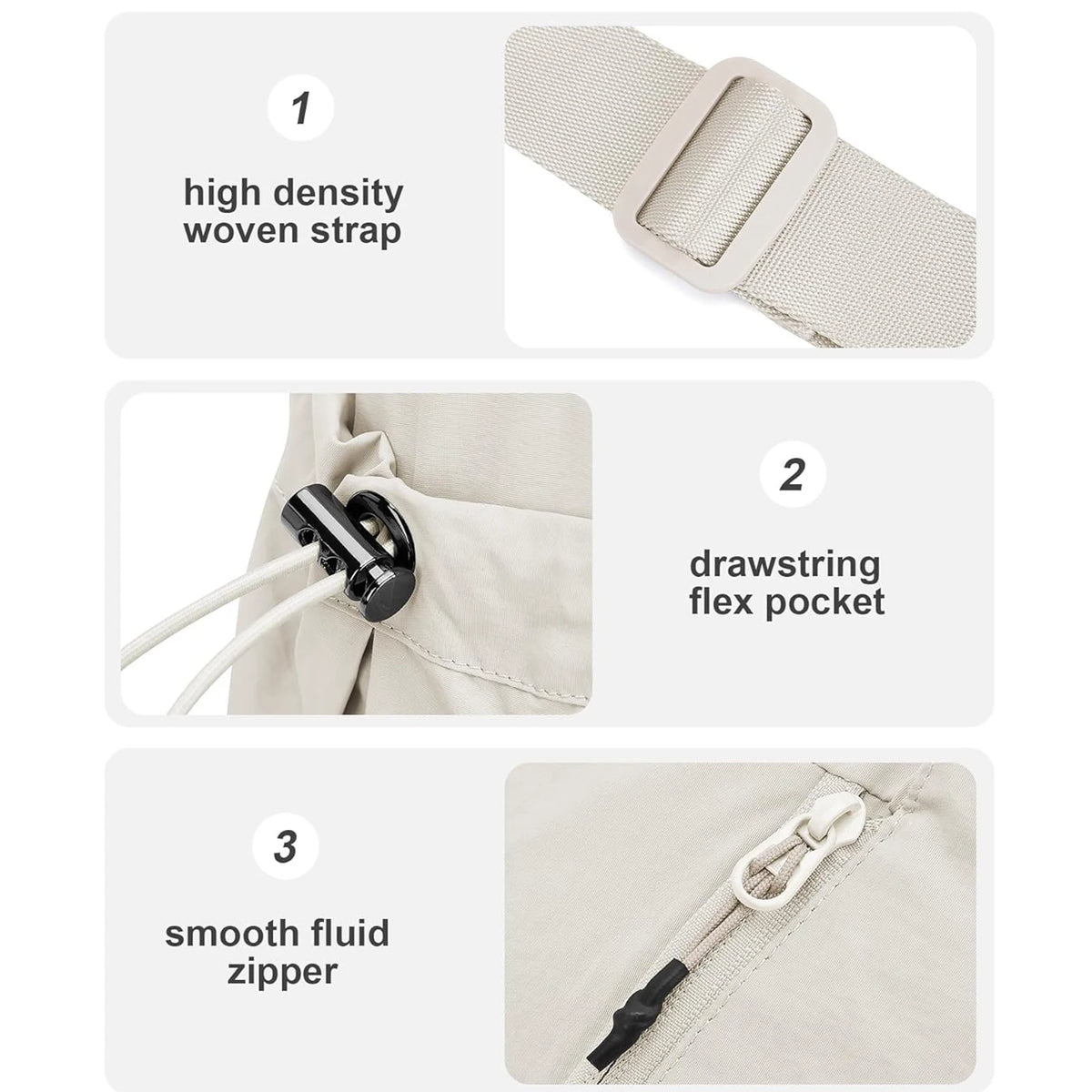 1

high density woven strap

2

drawstring flex pocket

3

smooth fluid zipper