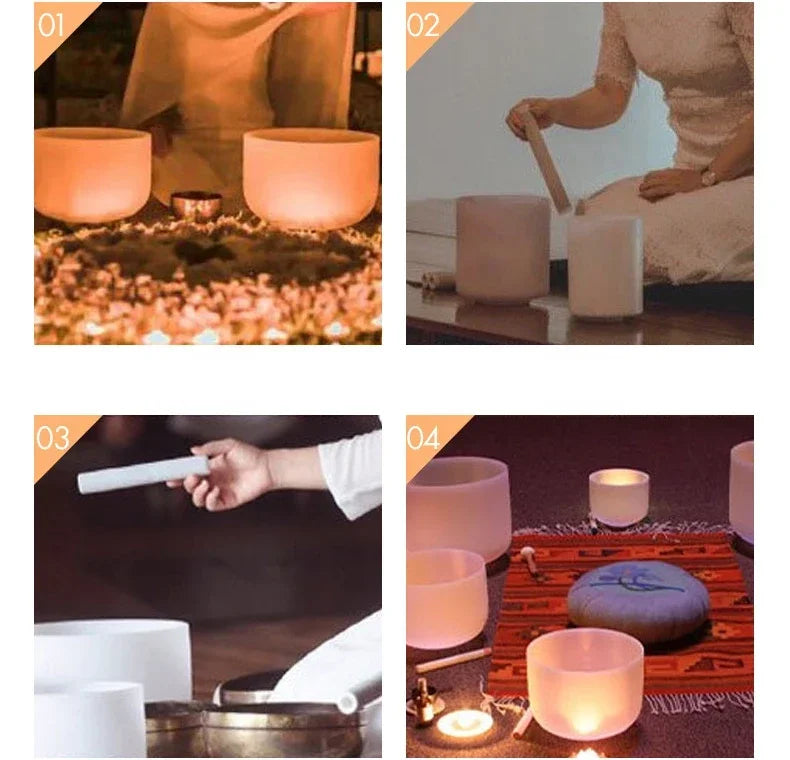 01

02

03

04